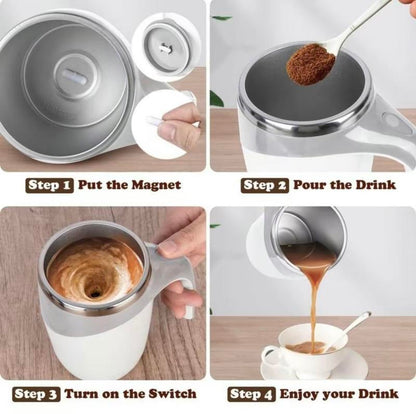 Step 1 Put the Magnet

Step 2 Pour the Drink

Step 3 Turn on the Switch

Step 4 Enjoy your Drink